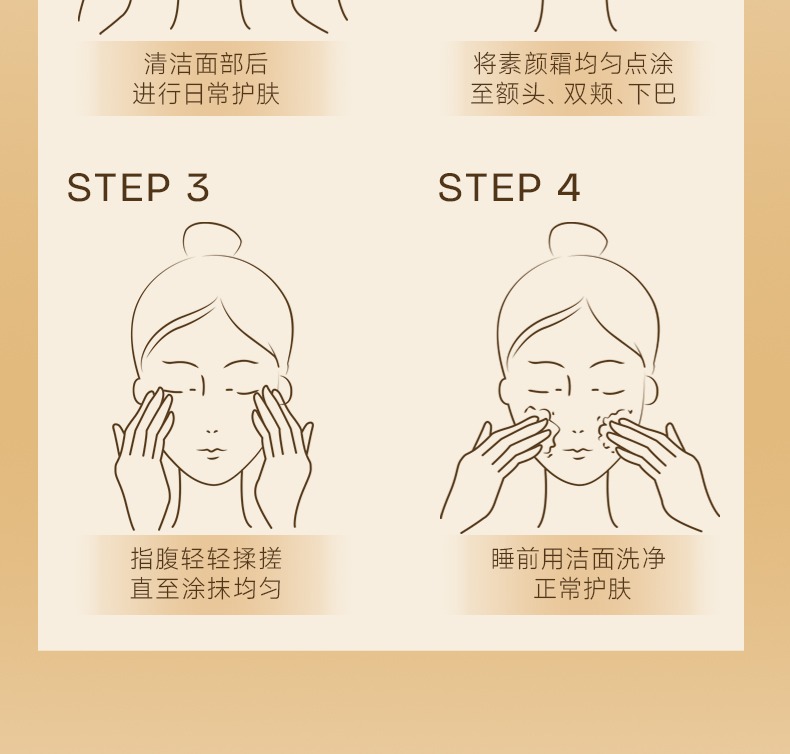 清洁面部后
进行日常护肤

将素颜霜均匀点涂
至额头、双颊、下巴

STEP 3

指腹轻轻揉搓
直至涂抹均匀

STEP 4

睡前用洁面洗净
正常护肤