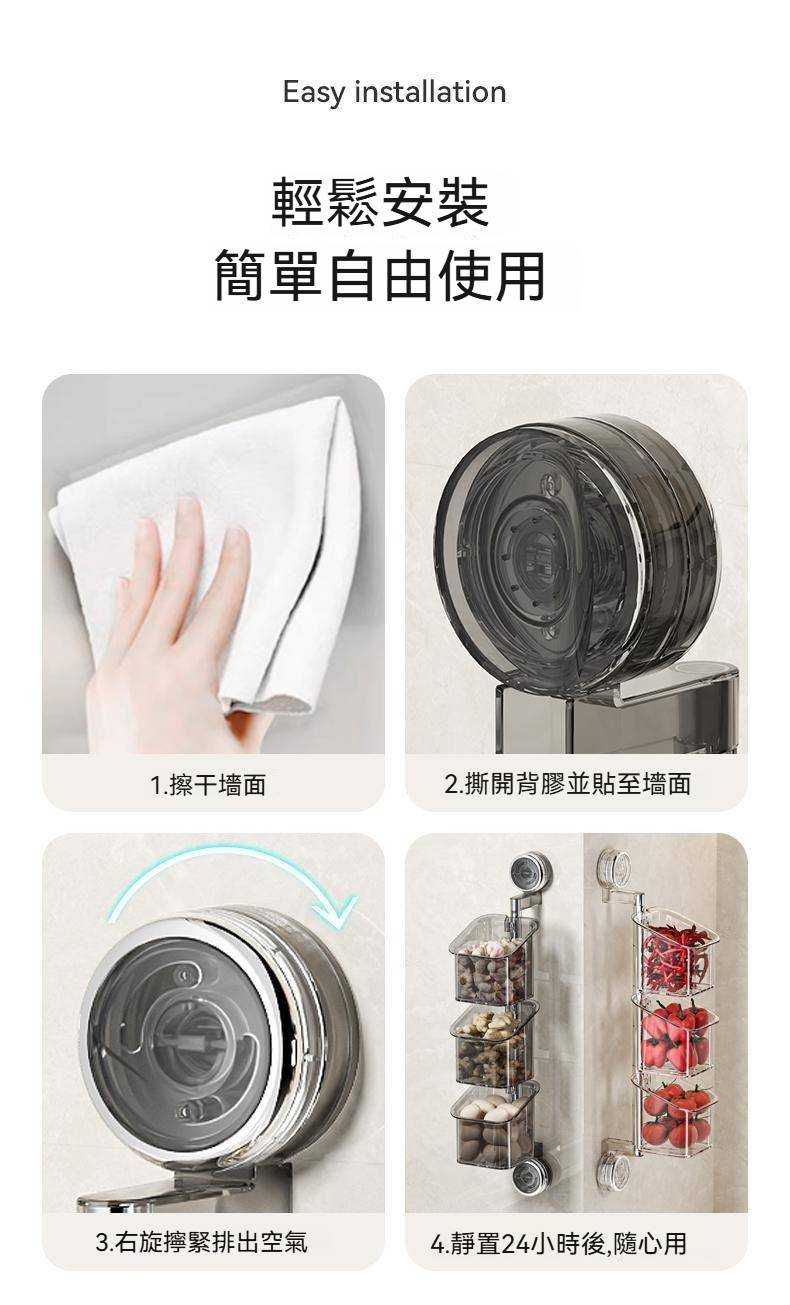 Easy installation

輕鬆安裝
簡單自由使用

1.擦干墻面

2.撕開背膠並貼至墻面

3.右旋擰緊排出空氣

4.靜置24小時後,隨心用