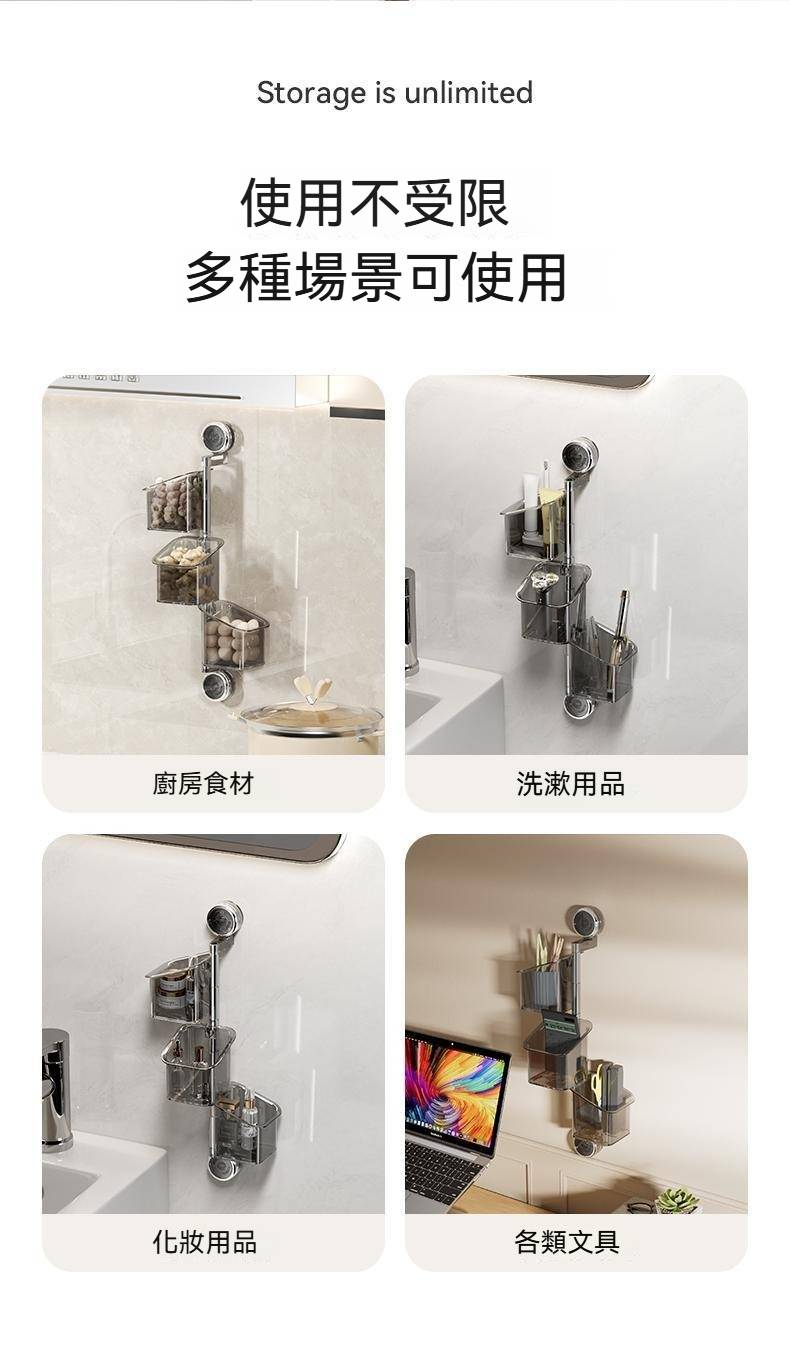 Storage is unlimited

使用不受限
多種場景可使用

廚房食材

洗漱用品

化妝用品

各類文具