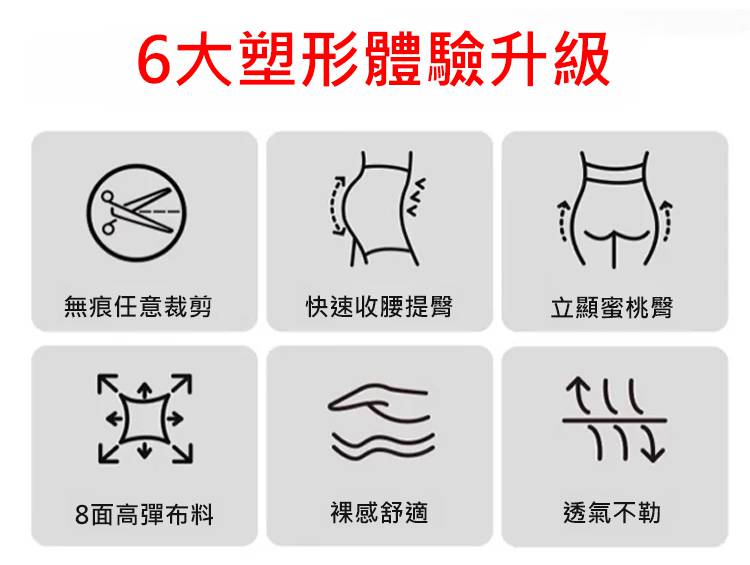 6大塑形體驗升級

無痕任意裁剪

快速收腰提臀

立顯蜜桃臀

8面高彈布料

裸感舒適

透氣不勒