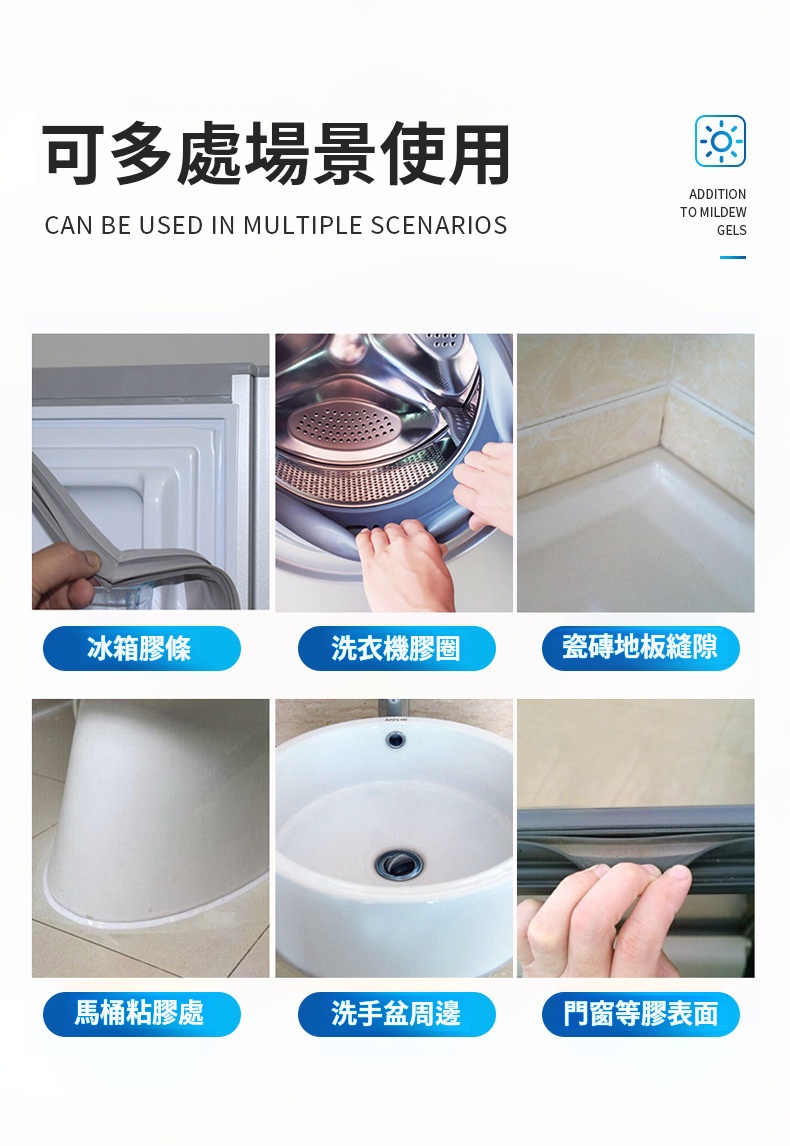 可多處場景使用

CAN BE USED IN MULTIPLE SCENARIOS

ADDITION TO MILDEW GELS

冰箱膠條

洗衣機膠圈

瓷磚地板縫隙

馬桶粘膠處

洗手盆周邊

門窗等膠表面