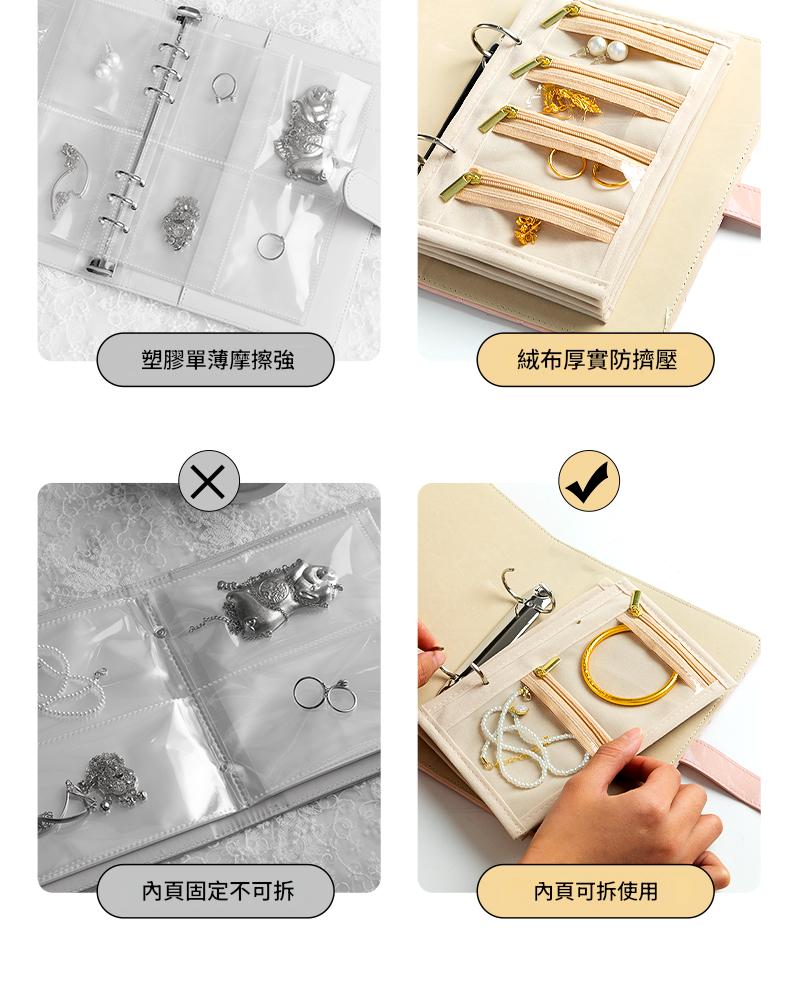 塑膠單薄摩擦強

絨布厚實防擠壓

內頁固定不可拆

內頁可拆使用