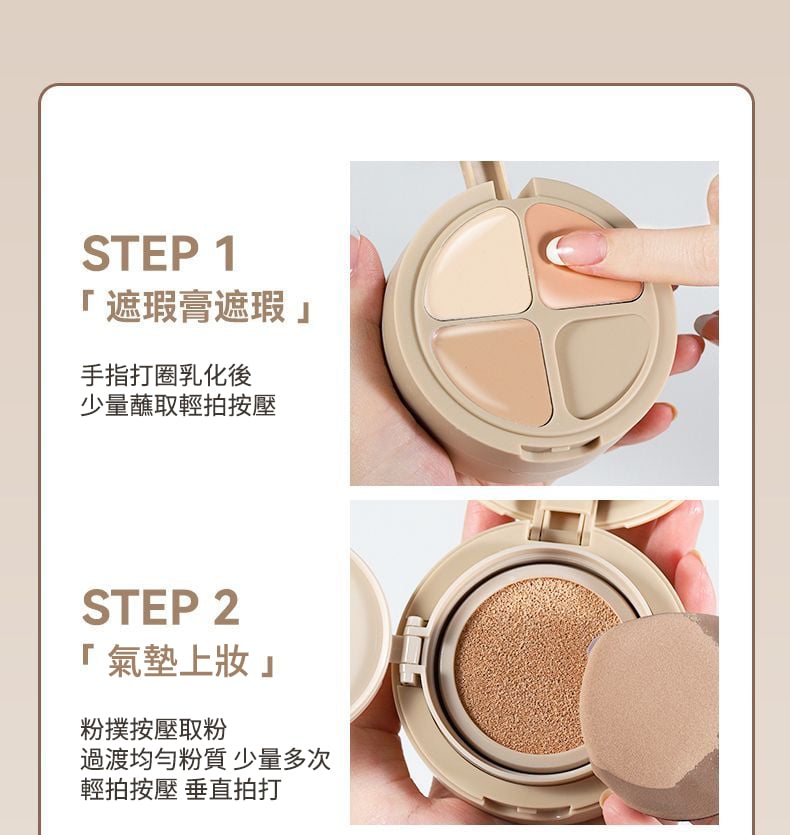 STEP 1
「 遮瑕膏遮瑕 」

手指打圈乳化後
少量蘸取輕拍按壓

STEP 2
「 氣墊上妝 」

粉撲按壓取粉
過渡均勻粉質 少量多次
輕拍按壓 垂直拍打