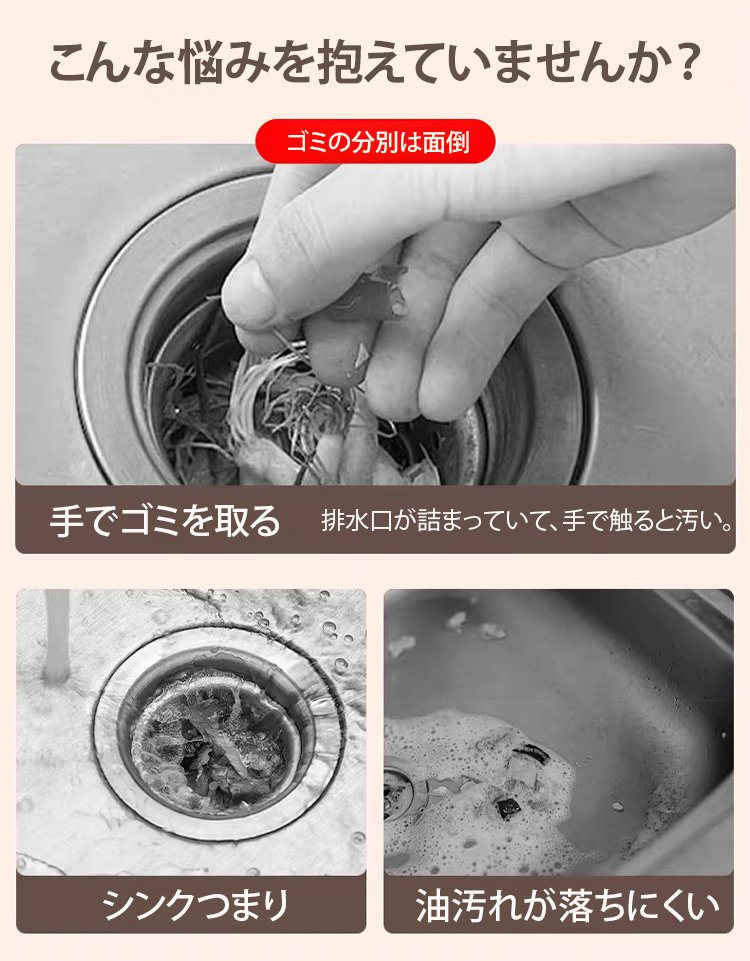 こんな悩みを抱えていませんか?

ゴミの分別は面倒

手でゴミを取る 排水口が詰まっていて、手で触ると汚い。

シンクつまり

油汚れが落ちにくい