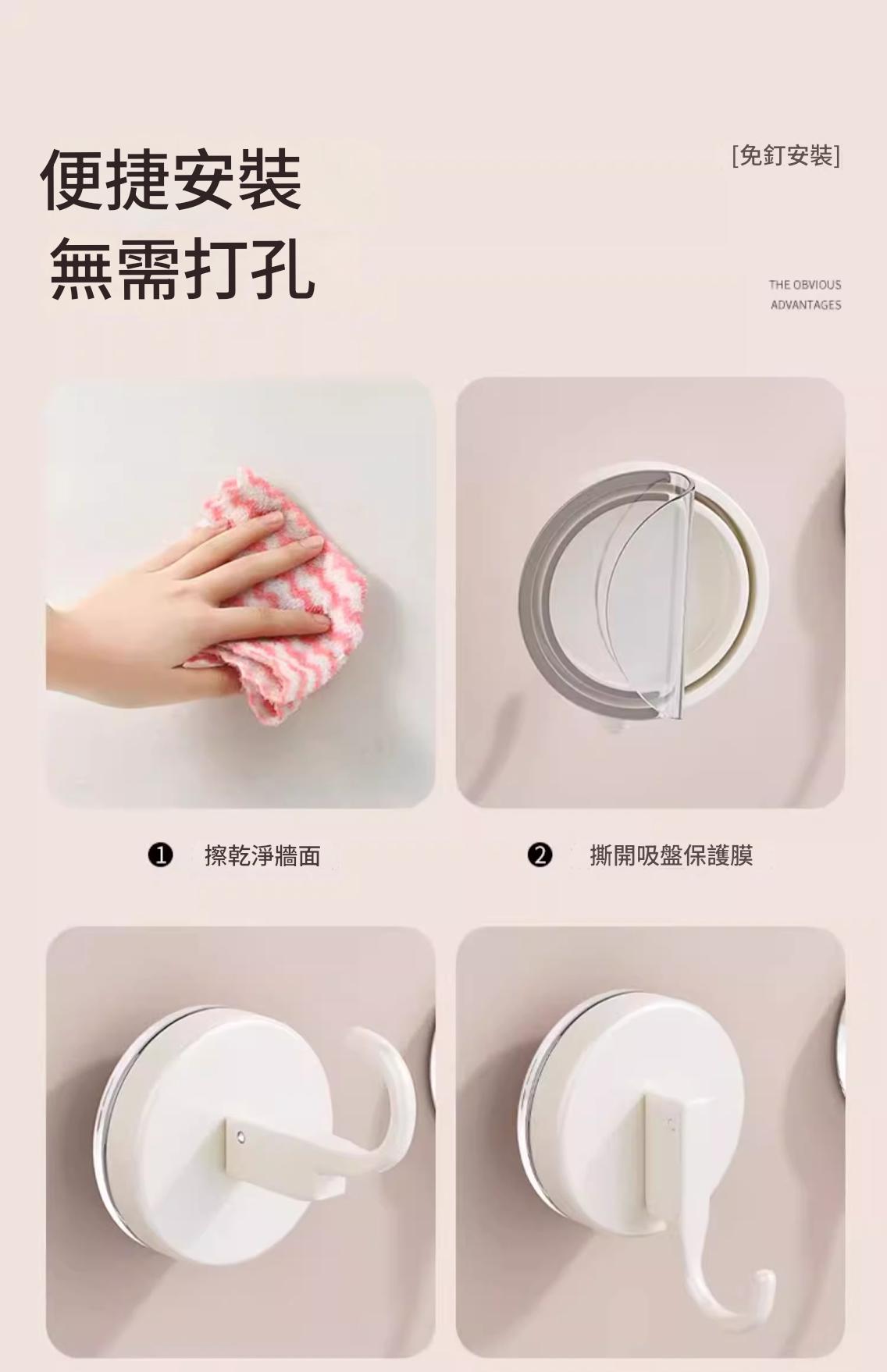 便捷安裝
無需打孔

[免釘安裝]

THE OBVIOUS ADVANTAGES

❶ 擦乾淨牆面

❷ 撕開吸盤保護膜