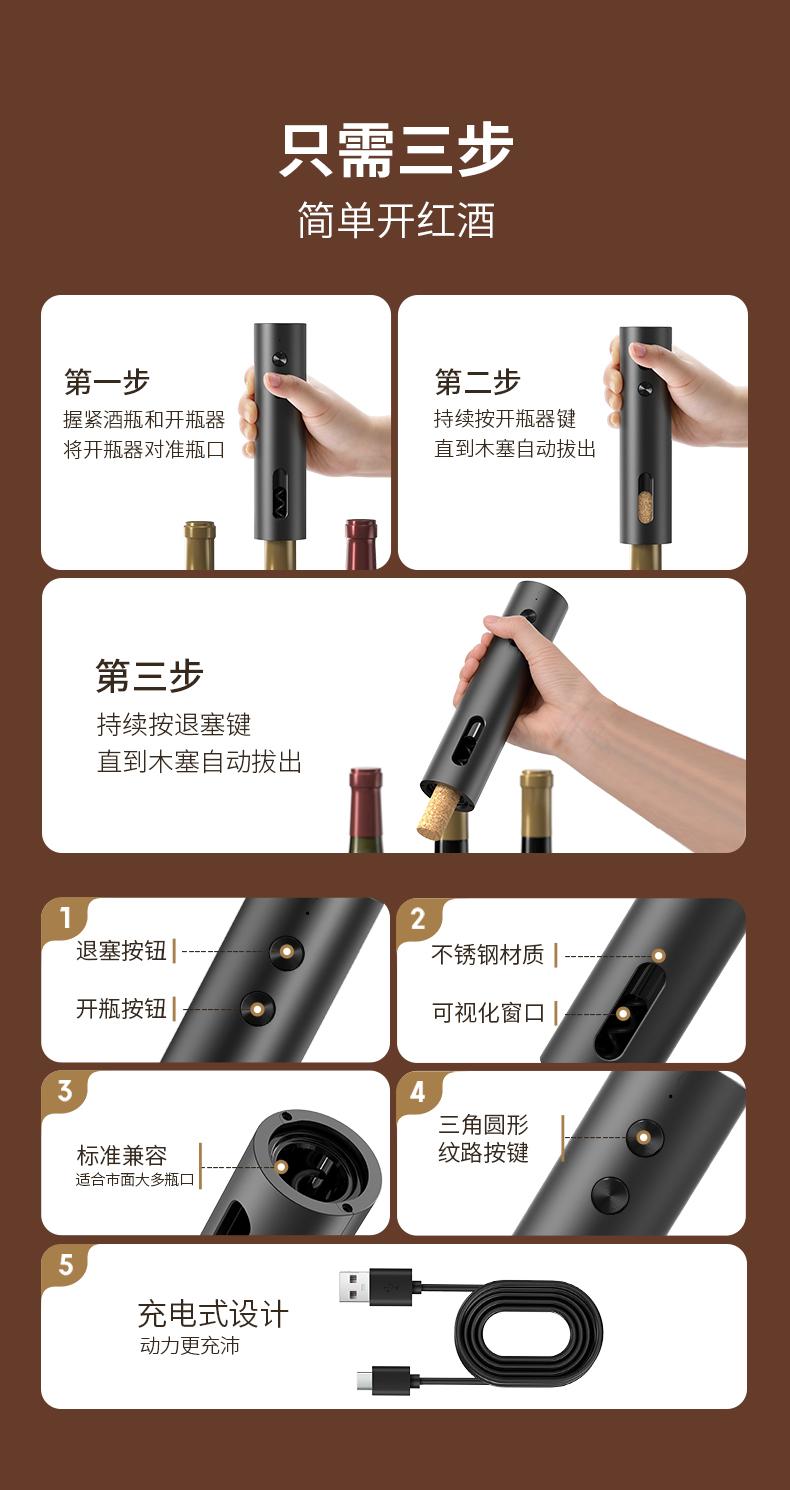 只需三步
简单开红酒

第一步
握紧酒瓶和开瓶器
将开瓶器对准瓶口

第二步
持续按开瓶器键
直到木塞自动拔出

第三步
持续按退塞键
直到木塞自动拔出

1
退塞按钮
开瓶按钮

2
不锈钢材质
可视化窗口

3
标准兼容
适合市面大多瓶口

4
三角圆形
纹路按键

5
充电式设计
动力更充沛