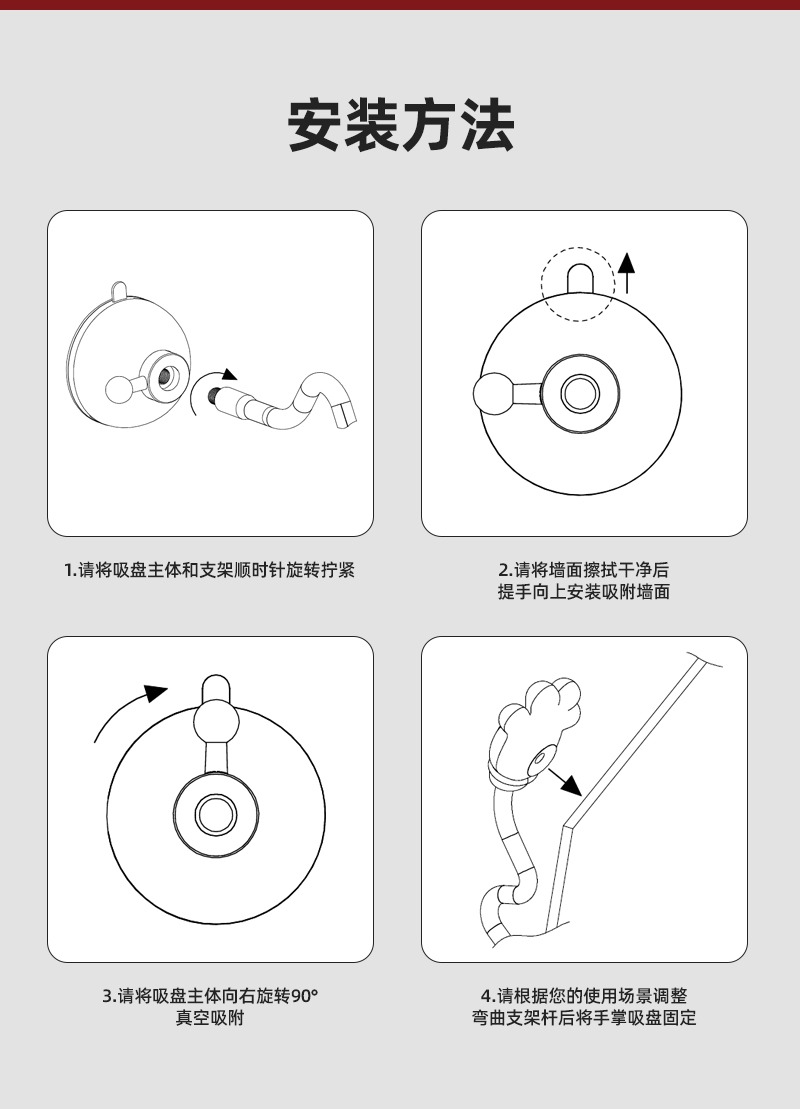 安装方法

1.请将吸盘主体和支架顺时针旋转拧紧

2.请将墙面擦拭干净后
提手向上安装吸附墙面

3.请将吸盘主体向右旋转90°
真空吸附

4.请根据您的使用场景调整
弯曲支架杆后将手掌吸盘固定