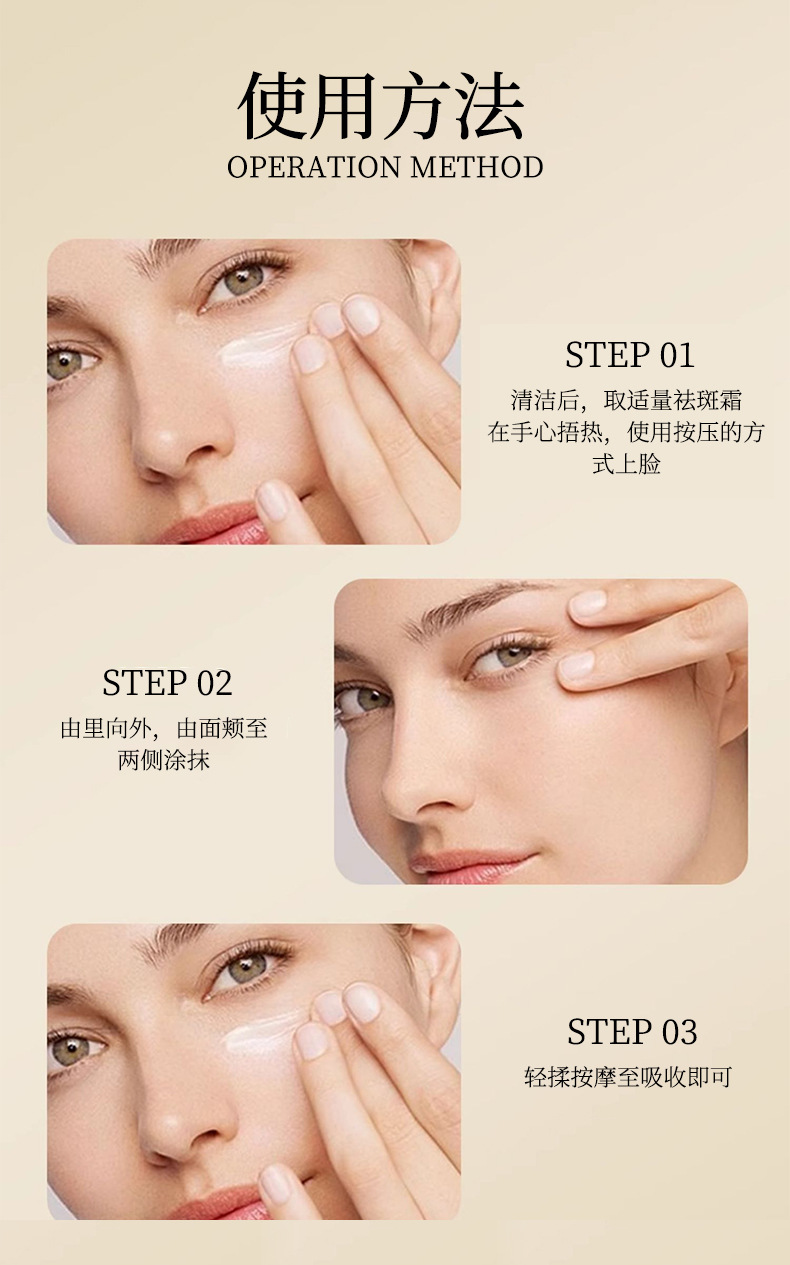 使用方法
OPERATION METHOD

STEP 01
清洁后，取适量祛斑霜在手心捂热，使用按压的方式上脸

STEP 02
由里向外，由面颊至两侧涂抹

STEP 03
轻揉按摩至吸收即可