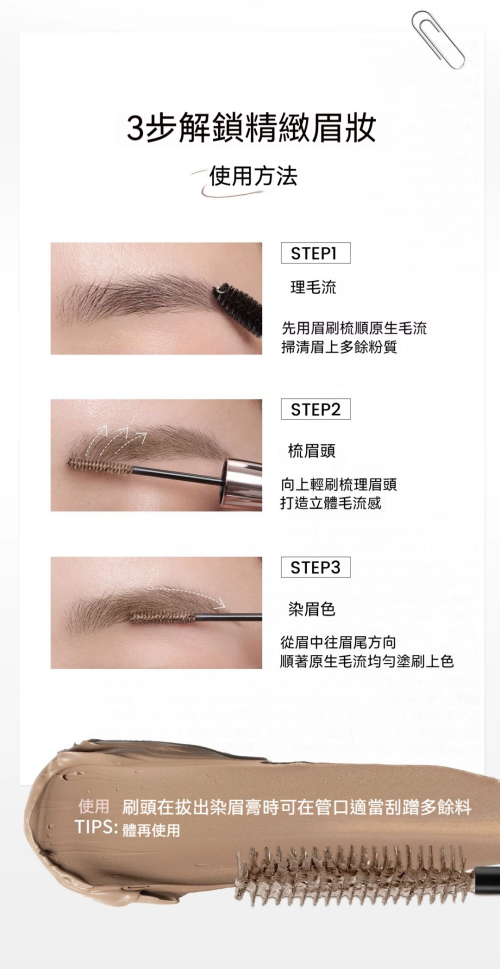 3步解鎖精緻眉妝

使用方法

STEP1

理毛流

先用眉刷梳順原生毛流
掃清眉上多餘粉質

STEP2

梳眉頭

向上輕刷梳理眉頭
打造立體毛流感

STEP3

染眉色

從眉中往眉尾方向
順著原生毛流均勻塗刷上色

使用 TIPS: 刷頭在拔出染眉膏時可在管口適當刮蹭多餘料體再使用