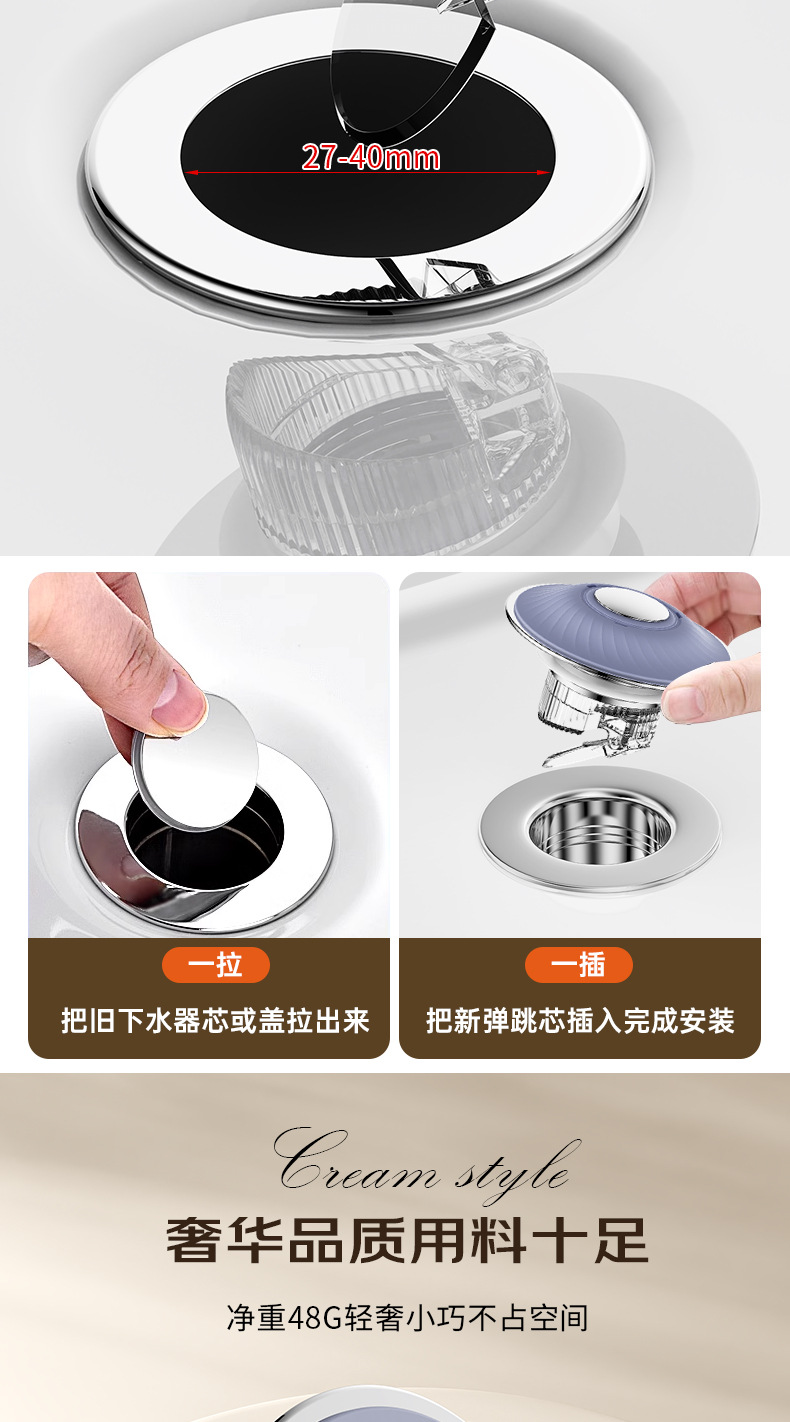 27-40mm

一拉

把旧下水器芯或盖拉出来

一插

把新弹跳芯插入完成安装

Cream style

奢华品质用料十足

净重48G轻奢小巧不占空间